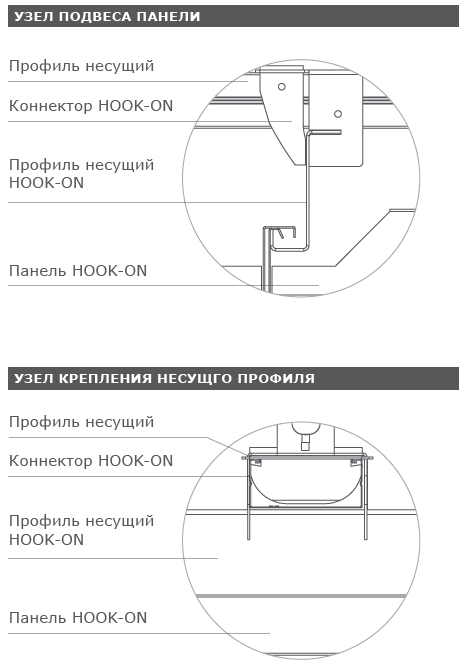 УЗЕЛ ПОДВЕСА ПАНЕЛИ

Профиль несущий

Коннектор HOOK-ON

Профиль несущий HOOK-ON

Панель HOOK-ON

УЗЕЛ КРЕПЛЕНИЯ НЕСУЩГО ПРОФИЛЯ

Профиль несущий

Коннектор HOOK-ON

Профиль несущий HOOK-ON

Панель HOOK-ON