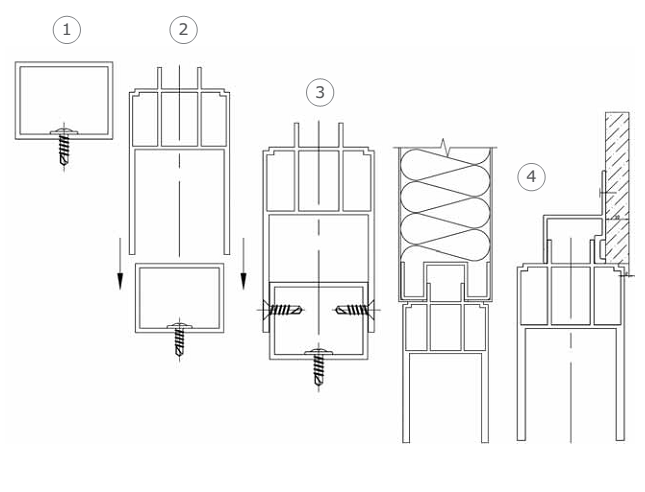 1
2
3
4