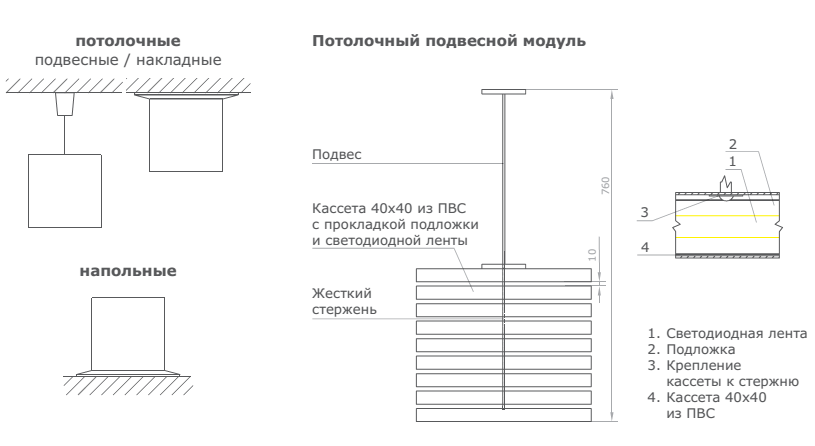 потолочные
подвесные / накладные

напольные

Потолочный подвесной модуль

Подвес

Кассета 40х40 из ПВС с прокладкой подложки и светодиодной ленты

Жесткий стержень

760

10

2
1
3
4

1. Светодиодная лента
2. Подложка
3. Крепление кассеты к стержню
4. Кассета 40х40 из ПВС