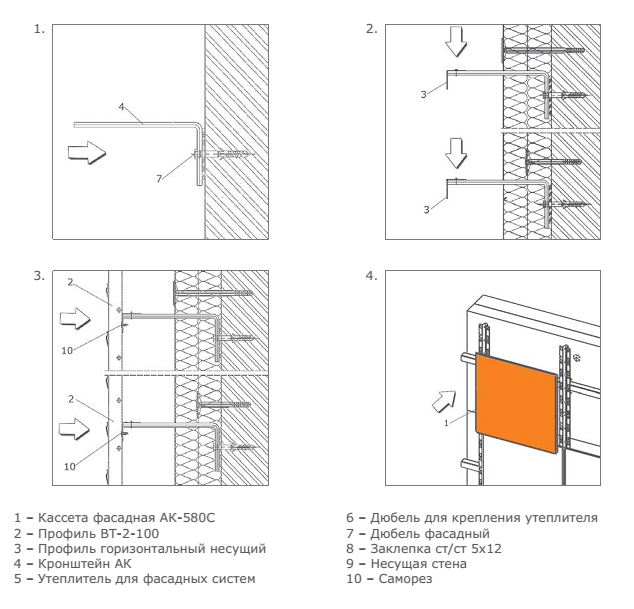 1.

4

7

2.

3

3

3.

2

10

2

10

4.

1

1 – Кассета фасадная АК-580С
2 – Профиль ВТ-2-100
3 – Профиль горизонтальный несущий
4 – Кронштейн АК
5 – Утеплитель для фасадных систем

6 – Дюбель для крепления утеплителя
7 – Дюбель фасадный
8 – Заклепка ст/ст 5х12
9 – Несущая стена
10 – Саморез