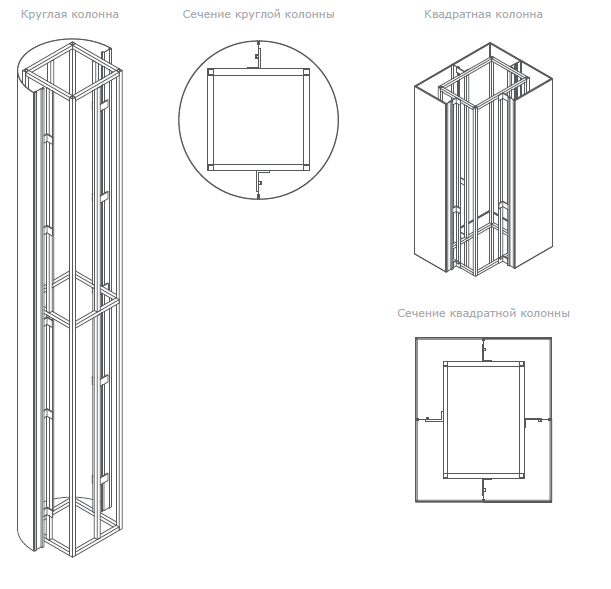 Круглая колонна

Сечение круглой колонны

Квадратная колонна

Сечение квадратной колонны