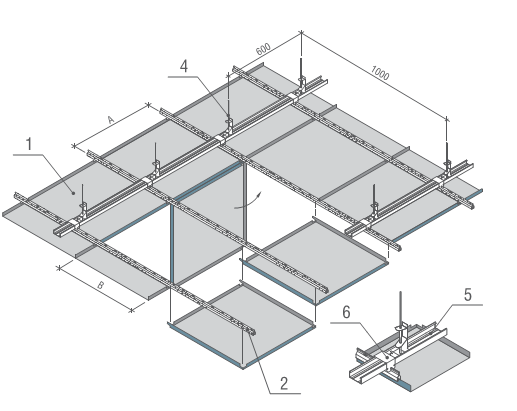 600
1000
4
A
1
B
5
6
2