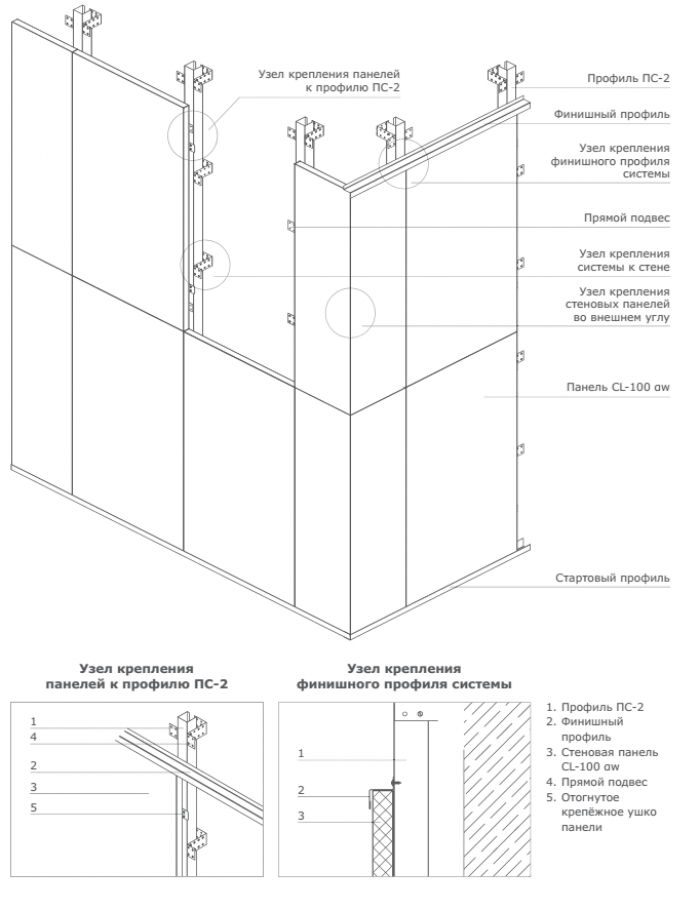 Узел крепления панелей к профилю ПС-2

Профиль ПС-2

Финишный профиль

Узел крепления финишного профиля системы

Прямой подвес

Узел крепления системы к стене

Узел крепления стеновых панелей во внешнем углу

Панель CL-100 αw

Стартовый профиль

Узел крепления панелей к профилю ПС-2

1
4
2
3
5

Узел крепления финишного профиля системы

1
2
3

1. Профиль ПС-2
2. Финишный профиль
3. Стеновая панель CL-100 αw
4. Прямой подвес
5. Отогнутое крепёжное ушко панели