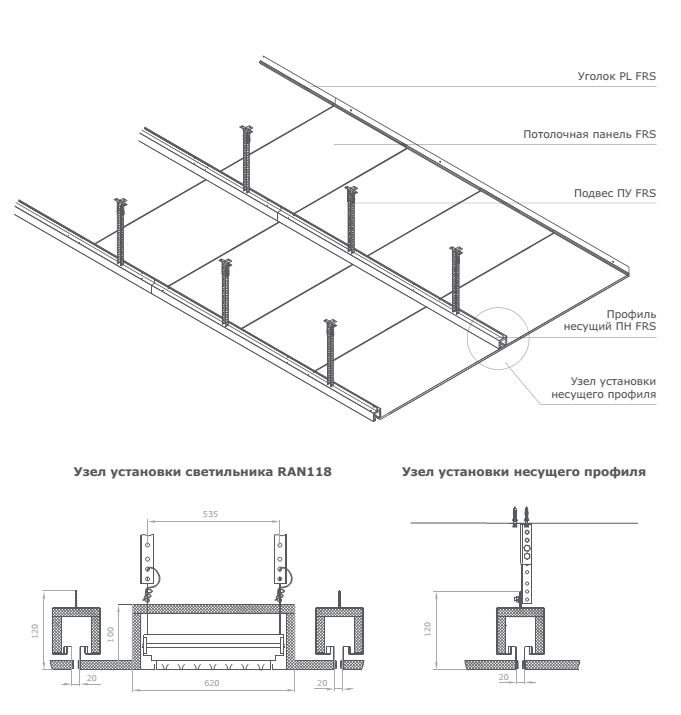 Уголок PL FRS

Потолочная панель FRS

Подвес ПУ FRS

Профиль несущий ПН FRS

Узел установки несущего профиля

Узел установки светильника RAN118

535

120

100

20

620

20

Узел установки несущего профиля

120

20