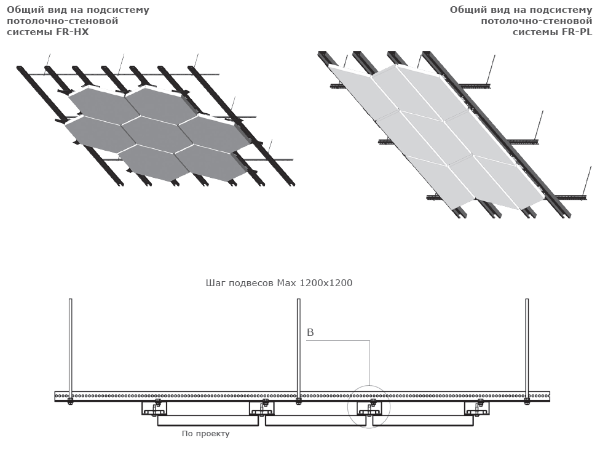 Общий вид на подсистему потолочно-стеновой системы FR-HX

Общий вид на подсистему потолочно-стеновой системы FR-PL

Шаг подвесов Max 1200x1200

B

По проекту