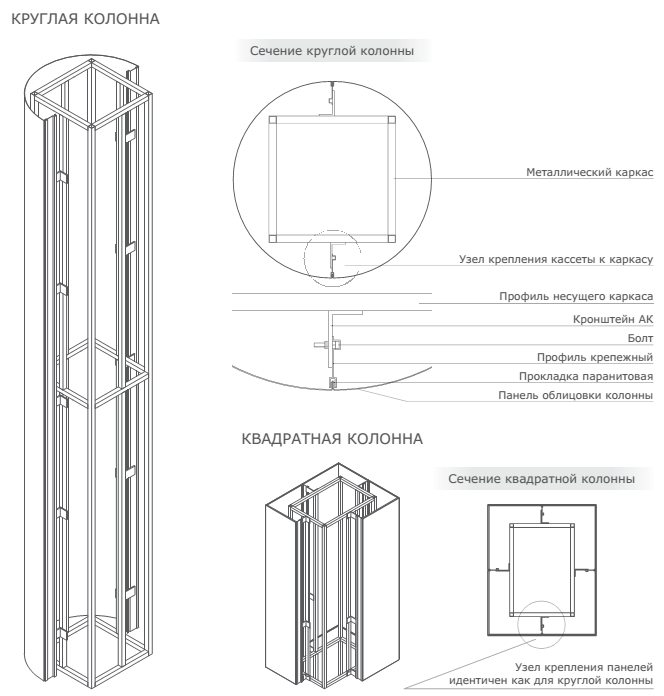 КРУГЛАЯ КОЛОННА

Сечение круглой колонны

Металлический каркас

Узел крепления кассеты к каркасу

Профиль несущего каркаса

Кронштейн АК

Болт

Профиль крепежный

Прокладка паранитовая

Панель облицовки колонны

КВАДРАТНАЯ КОЛОННА

Сечение квадратной колонны

Узел крепления панелей идентичен как для круглой колонны